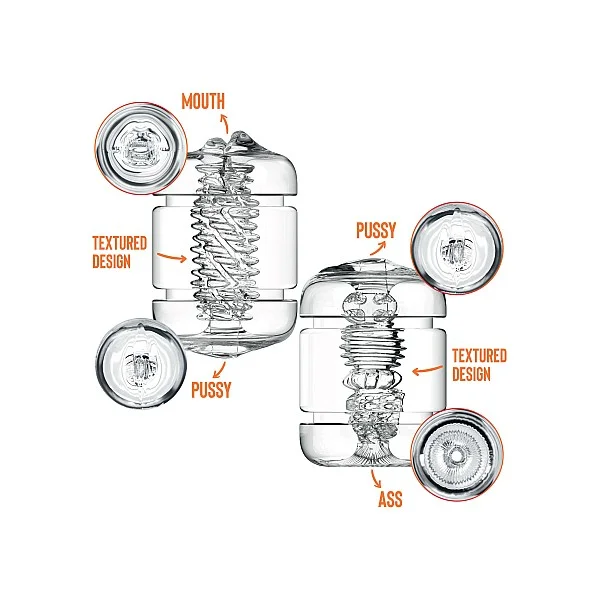 MOUTH

TEXTURED DESIGN

PUSSY

PUSSY

TEXTURED DESIGN

ASS