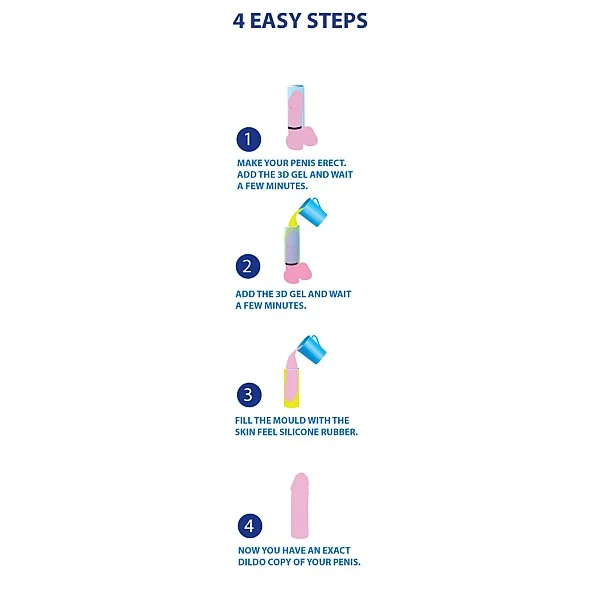 4 EASY STEPS

1

MAKE YOUR PENIS ERECT. ADD THE 3D GEL AND WAIT A FEW MINUTES.

2

ADD THE 3D GEL AND WAIT A FEW MINUTES.

3

FILL THE MOULD WITH THE SKIN FEEL SILICONE RUBBER.

4

NOW YOU HAVE AN EXACT DILDO COPY OF YOUR PENIS.